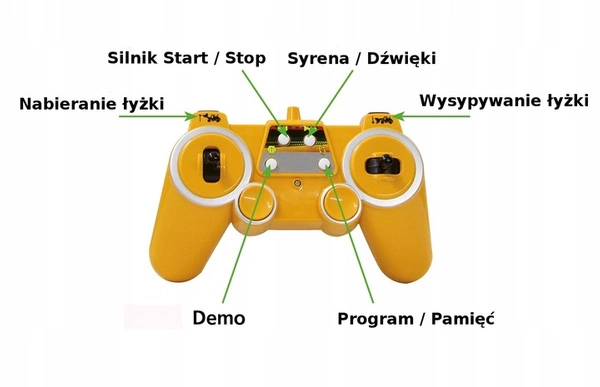 Silnik Start / Stop

Syrena / Dźwięki

Nabieranie łyżki

Wysypywanie łyżki

Demo

Program / Pamięć