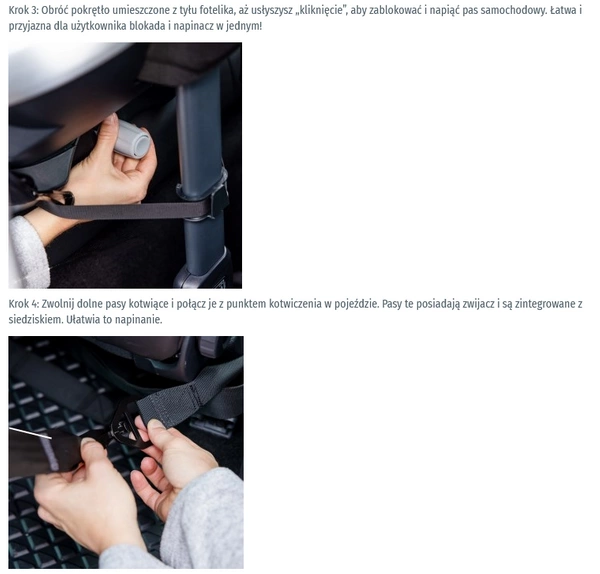 Krok 3: Obróć pokrętło umieszczone z tyłu fotelika, aż usłyszysz „kliknięcie", aby zablokować i napiąć pas samochodowy. Łatwa i przyjazna dla użytkownika blokada i napinacz w jednym!

Krok 4: Zwolnij dolne pasy kotwiące i połącz je z punktem kotwiczenia w pojeździe. Pasy te posiadają zwijacz i są zintegrowane z siedziskiem. Ułatwia to napinanie.